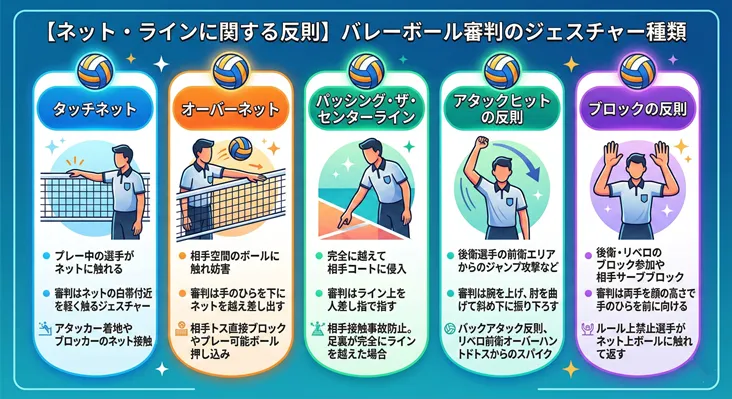 【ネット・ラインに関する反則】バレーボール審判のジェスチャー種類

タッチネット

プレー中の選手がネットに触れる

審判はネットの白帯付近を軽く触るジェスチャー

アタッカー着地やブロッカーのネット接触

オーバーネット

相手空間のボールに触れ妨害

審判は手のひらを下にネットを越え差し出す

相手トス直接ブロックやプレー可能ボール押し込み

パッシング・ザ・センターライン

完全に越えて相手コートに侵入

審判はライン上を人差し指で指す

相手接触事故防止。足裏が完全にラインを越えた場合

アタックヒットの反則

後衛選手の前衛エリアからのジャンプ攻撃など

審判は腕を上げ、肘を曲げて斜め下に振り下ろす

バックアタック反則、リベロ前衛オーバーハンドトスからのスパイク

ブロックの反則

後衛・リベロのブロック参加や相手サーブブロック

審判は両手を顔の高さで手のひらを前に向ける

ルール上禁止選手がネット上ボールに触れて返す