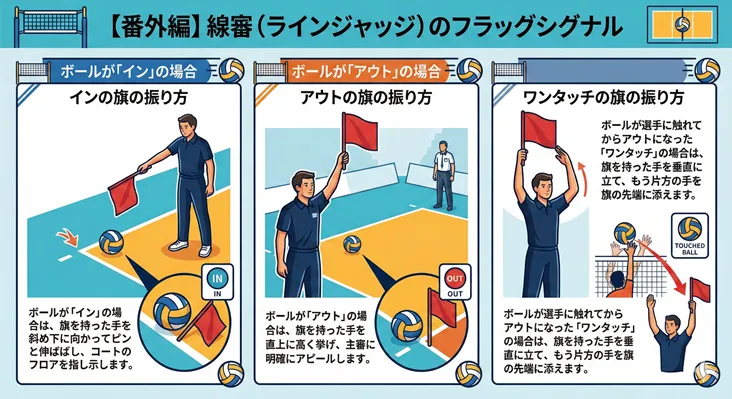 【番外編】線審（ラインジャッジ）のフラッグシグナル

ボールが「イン」の場合

インの旗の振り方

IN
IN

ボールが「イン」の場合は、旗を持った手を斜め下に向かってピンと伸ばばし、コートのフロアを指し示します。

ボールが「アウト」の場合

アウトの旗の振り方

OUT
OUT

ボールが「アウト」の場合は、旗を持った手を直上に高く挙げ、主審に明確にアピールします。

ワンタッチの旗の振り方

ボールが選手に触れてからアウトになった「ワンタッチ」の場合は、旗を持った手を垂直に立て、もう片方の手を旗の先端に添えます。

TOUCHED BALL

ボールが選手に触れてからアウトになった「ワンタッチ」の場合は、旗を持った手を垂直に立て、もう片方の手を旗の先端に添えます。