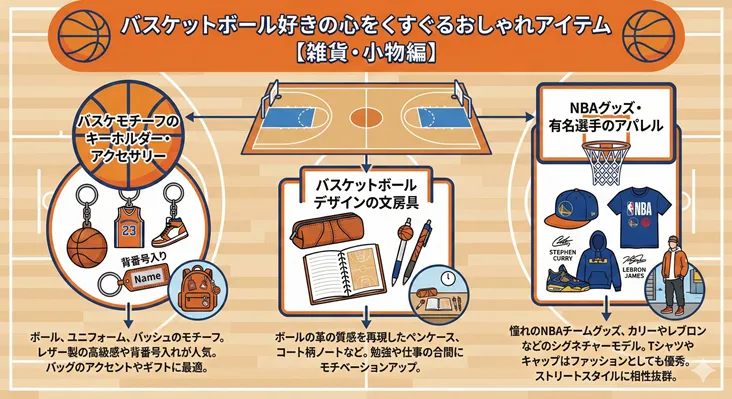 バスケットボール好きの心をくすぐるおしゃれアイテム
【雑貨・小物編】

バスケモチーフのキーホルダー・アクセサリー

23

背番号入り

Name

ボール、ユニフォーム、バッシュのモチーフ。レザー製の高級感や背番号入れが人気。バッグのアクセントやギフトに最適。

バスケットボールデザインの文房具

ボールの革の質感を再現したペンケース、コート柄ノートなど。勉強や仕事の合間にモチベーションアップ。

NBAグッズ・有名選手のアパレル

NBA

STEPHEN CURRY

LEBRON JAMES

憧れのNBAチームグッズ、カリーやレブロンなどのシグネチャーモデル。Tシャツやキャップはファッションとしても優秀。ストリートスタイルに相性抜群。