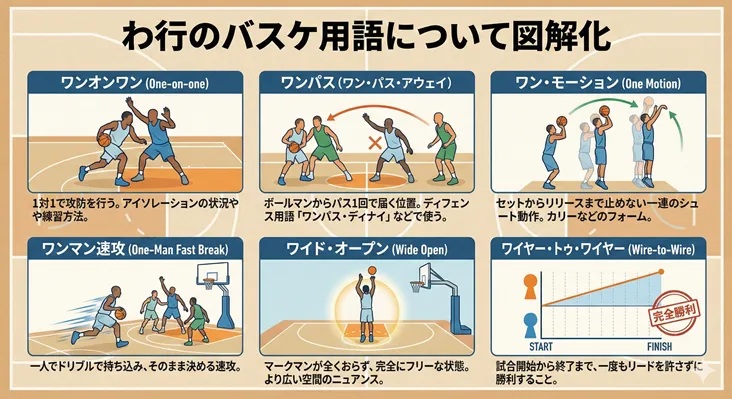 わ行のバスケ用語について図解化

ワンオンワン (One-on-one)

1対1で攻防を行う。アイソレーションの状況や練習方法。

ワンパス (ワン・パス・アウェイ)

ボールマンからパス1回で届く位置。ディフェンス用語「ワンパス・ディナイ」などで使う。

ワン・モーション (One Motion)

セットからリリースまで止めない一連のシュート動作。カリーなどのフォーム。

ワンマン速攻 (One-Man Fast Break)

一人でドリブルで持ち込み、そのまま決める速攻。

ワイド・オープン (Wide Open)

マークマンが全くおらず、完全にフリーな状態。より広い空間のニュアンス。

ワイヤー・トゥ・ワイヤー (Wire-to-Wire)

完全勝利

START

FINISH

試合開始から終了まで、一度もリードを許さずに勝利すること。